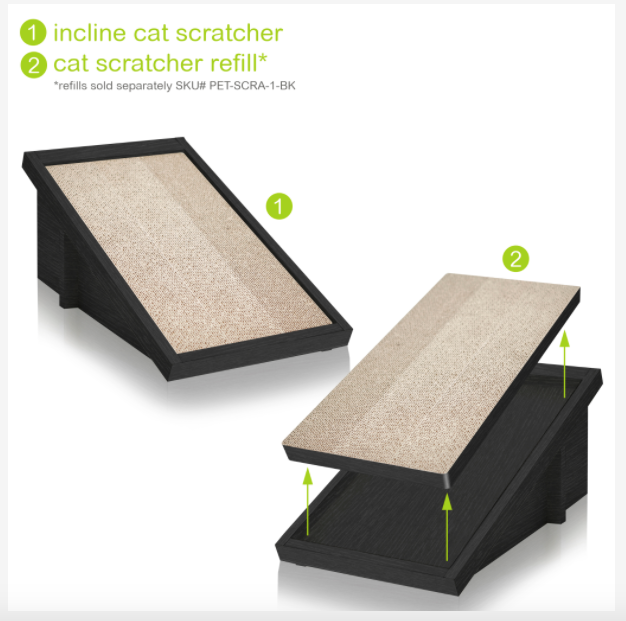 1 incline cat scratcher
2 cat scratcher refill*
*refills sold separately SKU# PET-SCRA-1-BK

1

2